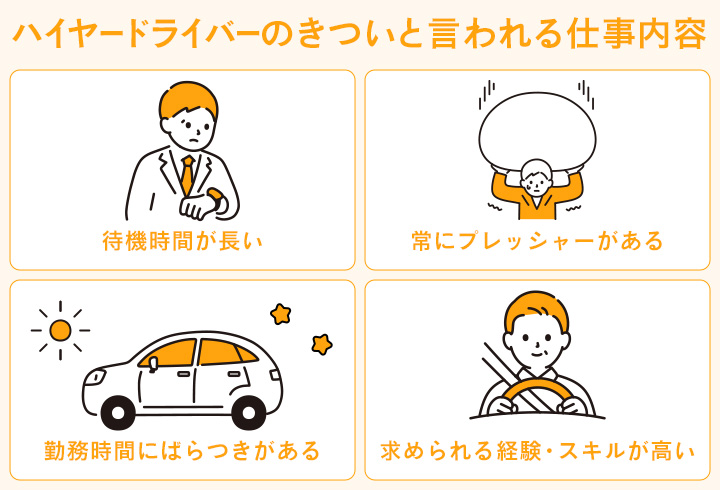 ハイヤードライバーのきついと言われる仕事内容

待機時間が長い

常にプレッシャーがある

勤務時間にばらつきがある

求められる経験・スキルが高い