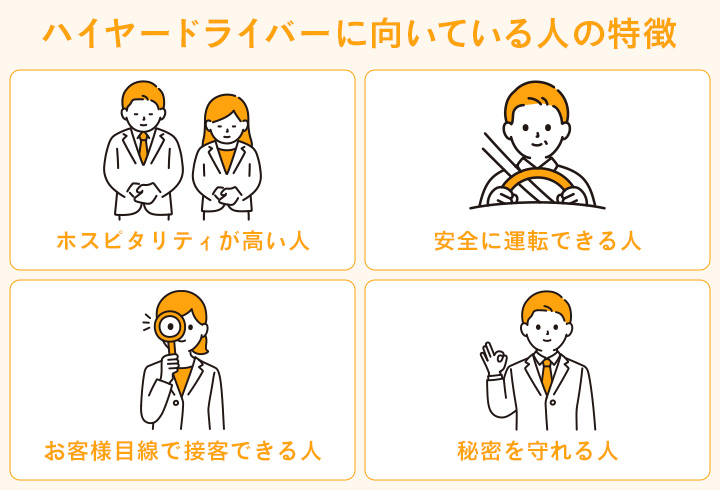 ハイヤードライバーに向いている人の特徴

ホスピタリティが高い人

安全に運転できる人

お客様目線で接客できる人

秘密を守れる人