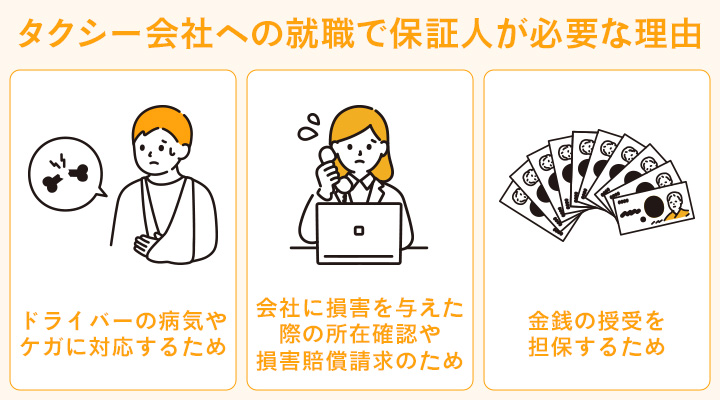 タクシー会社への就職で保証人が必要な理由

ドライバーの病気やケガに対応するため

会社に損害を与えた際の所在確認や損害賠償請求のため

金銭の授受を担保するため